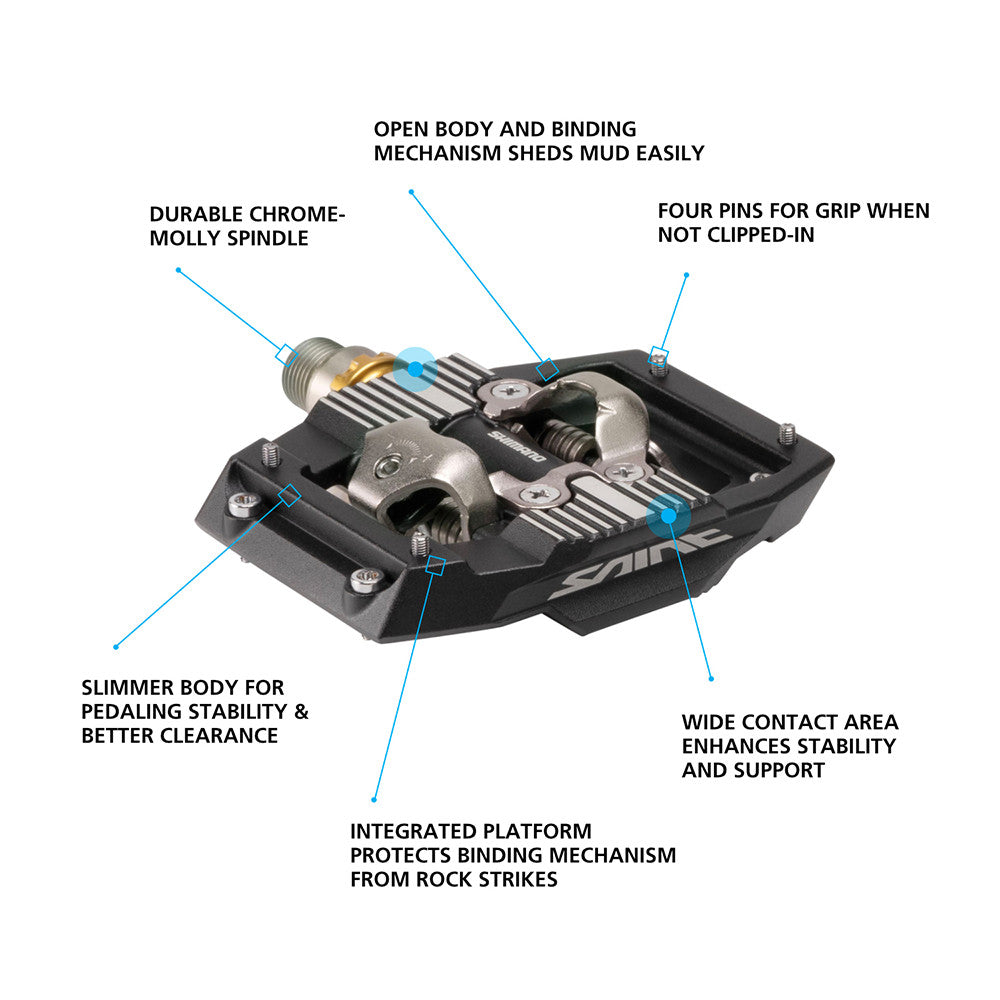 OPEN BODY AND BINDING MECHANISM SHEDS MUD EASILY

DURABLE CHROME-MOLLY SPINDLE

FOUR PINS FOR GRIP WHEN NOT CLIPPED-IN

SHIMANO

SAINT

SLIMMER BODY FOR PEDALING STABILITY & BETTER CLEARANCE

WIDE CONTACT AREA ENHANCES STABILITY AND SUPPORT

INTEGRATED PLATFORM PROTECTS BINDING MECHANISM FROM ROCK STRIKES